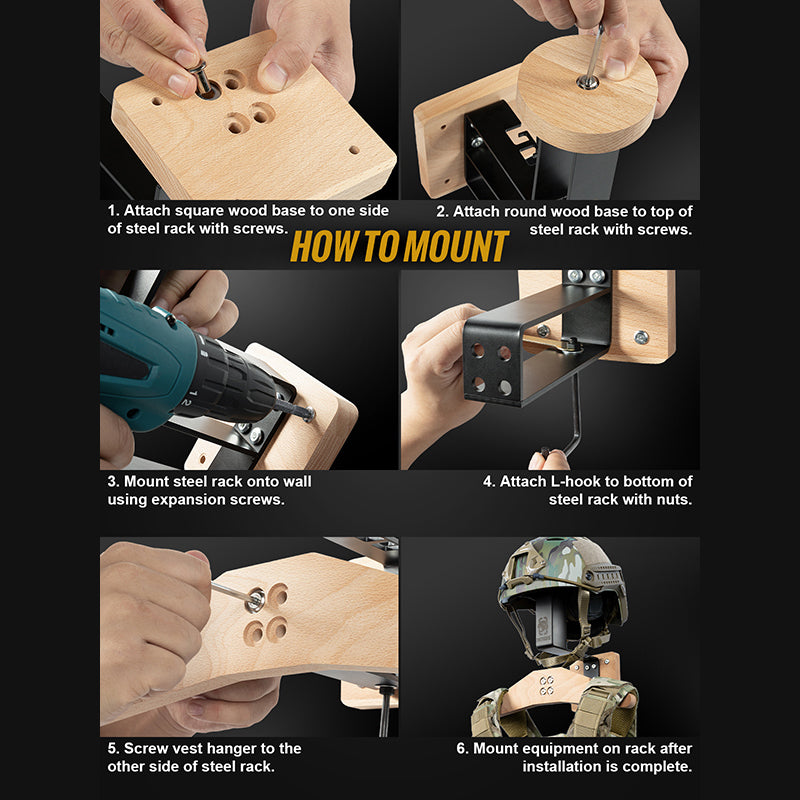 1. Attach square wood base to one side of steel rack with screws.

2. Attach round wood base to top of steel rack with screws.

HOW TO MOUNT

3. Mount steel rack onto wall using expansion screws.

4. Attach L-hook to bottom of steel rack with nuts.

5. Screw vest hanger to the other side of steel rack.

6. Mount equipment on rack after installation is complete.