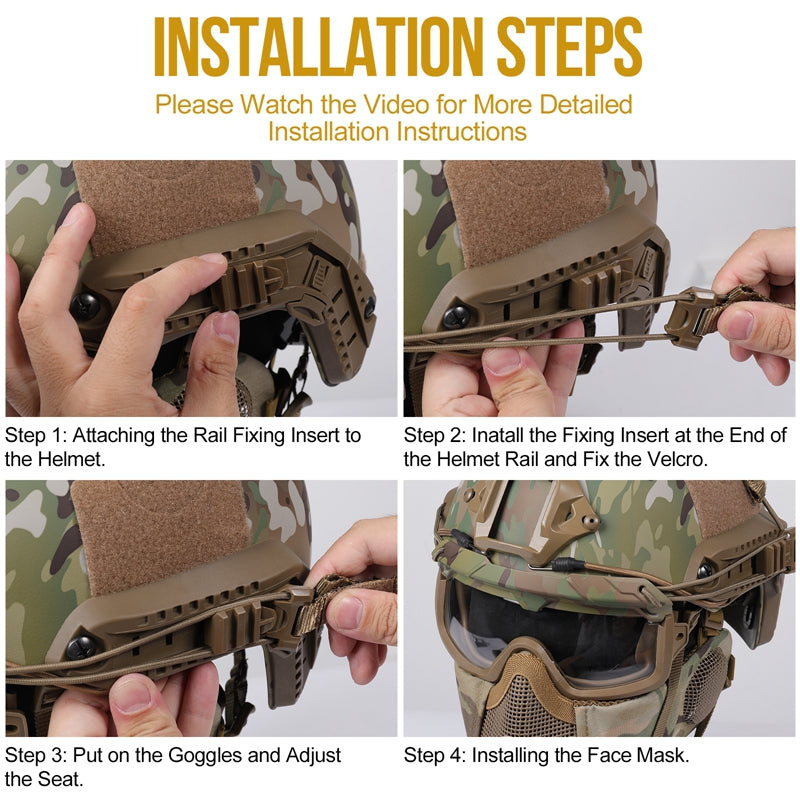 INSTALLATION STEPS

Please Watch the Video for More Detailed Installation Instructions

Step 1: Attaching the Rail Fixing Insert to the Helmet.

Step 2: Inatall the Fixing Insert at the End of the Helmet Rail and Fix the Velcro.

Step 3: Put on the Goggles and Adjust the Seat.

Step 4: Installing the Face Mask.