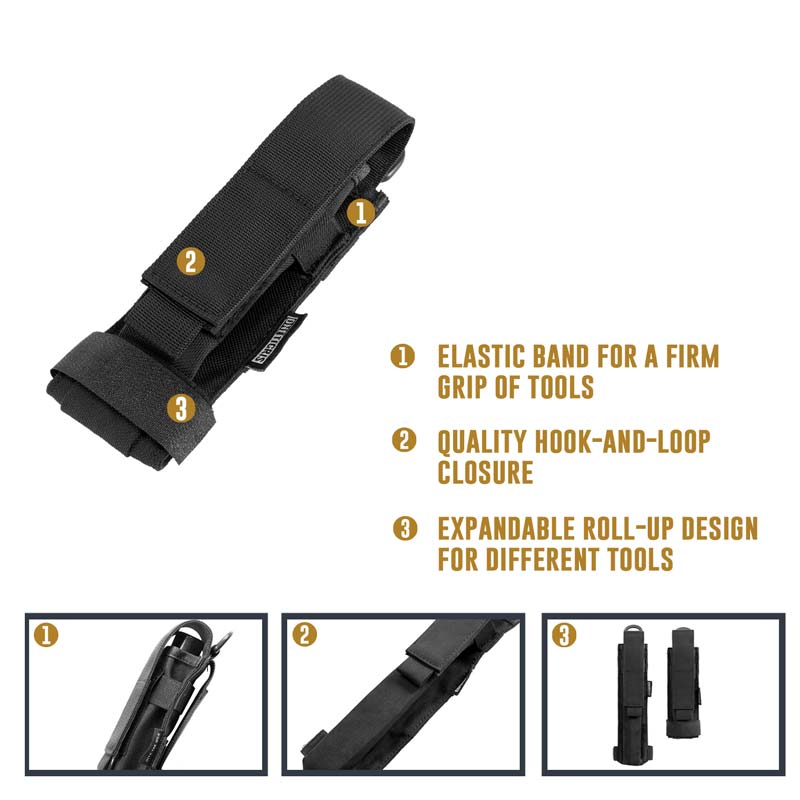 1

2

ONETIGRIS

3

1 ELASTIC BAND FOR A FIRM GRIP OF TOOLS

2 QUALITY HOOK-AND-LOOP CLOSURE

3 EXPANDABLE ROLL-UP DESIGN FOR DIFFERENT TOOLS

1

2

3