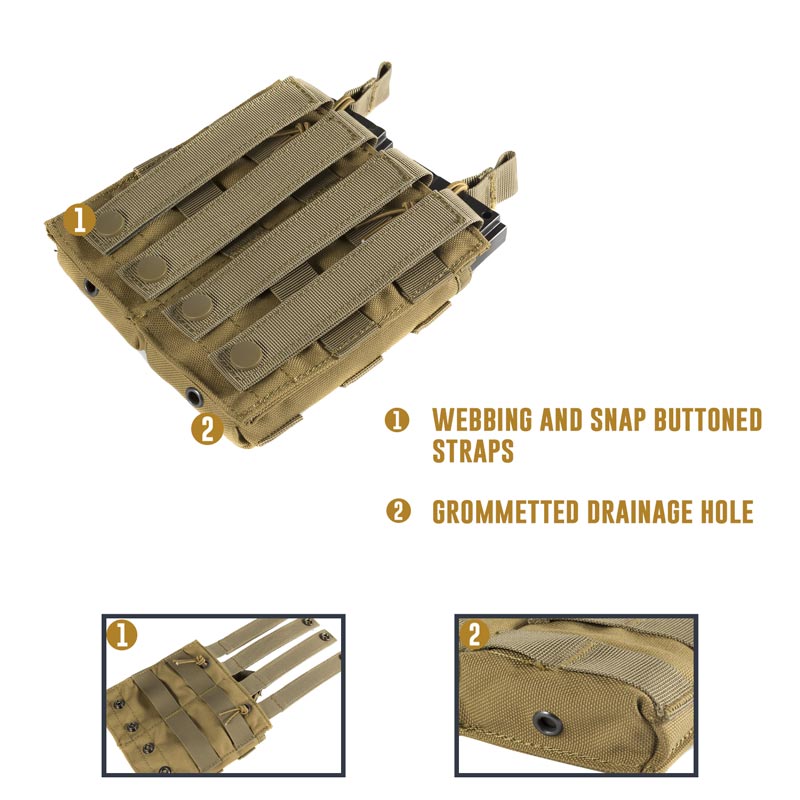 1

2

1 WEBBING AND SNAP BUTTONED STRAPS

2 GROMMETTED DRAINAGE HOLE

1

2