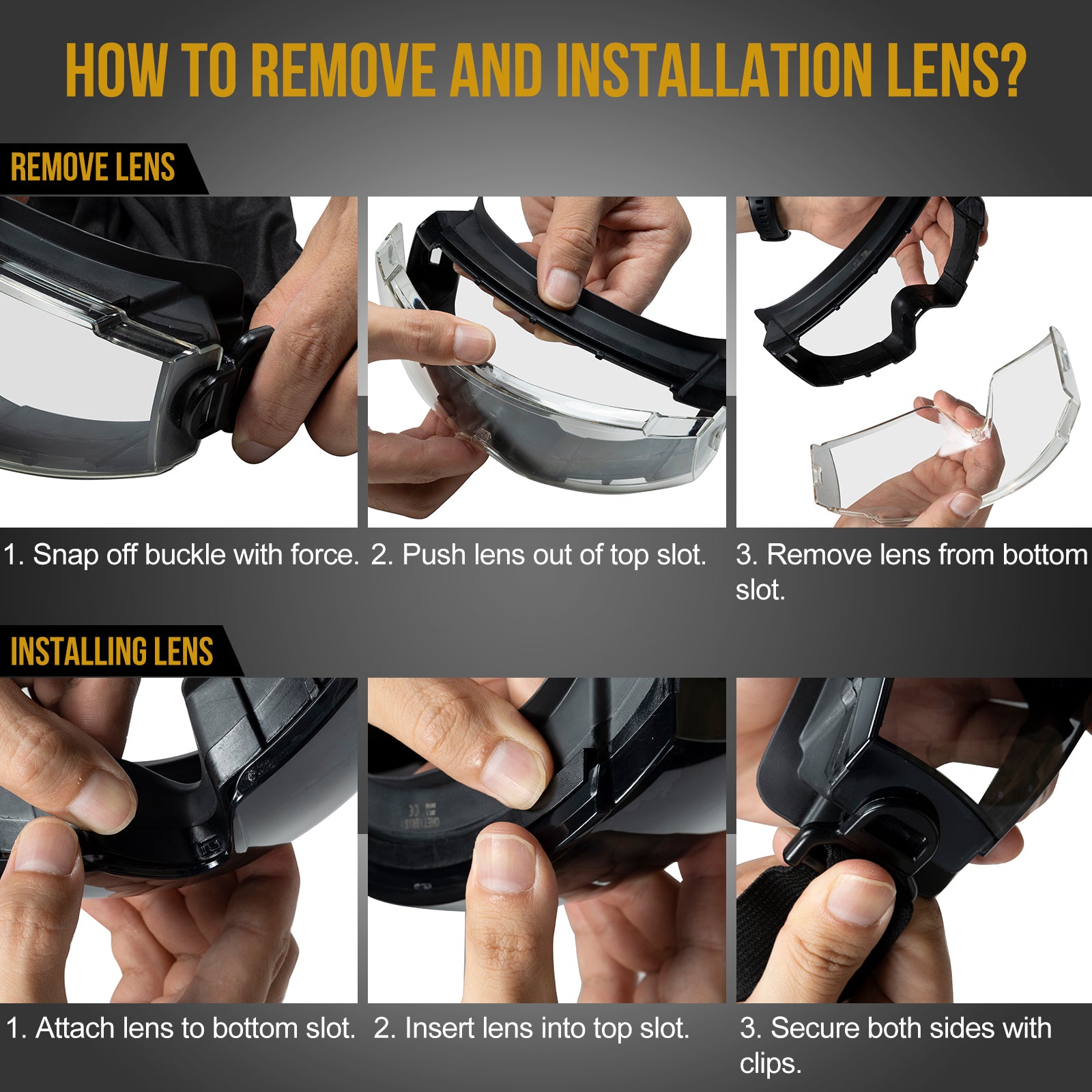 HOW TO REMOVE AND INSTALLATION LENS?

REMOVE LENS

1. Snap off buckle with force.

2. Push lens out of top slot.

3. Remove lens from bottom slot.

INSTALLING LENS

1. Attach lens to bottom slot.

2. Insert lens into top slot.

3. Secure both sides with clips.