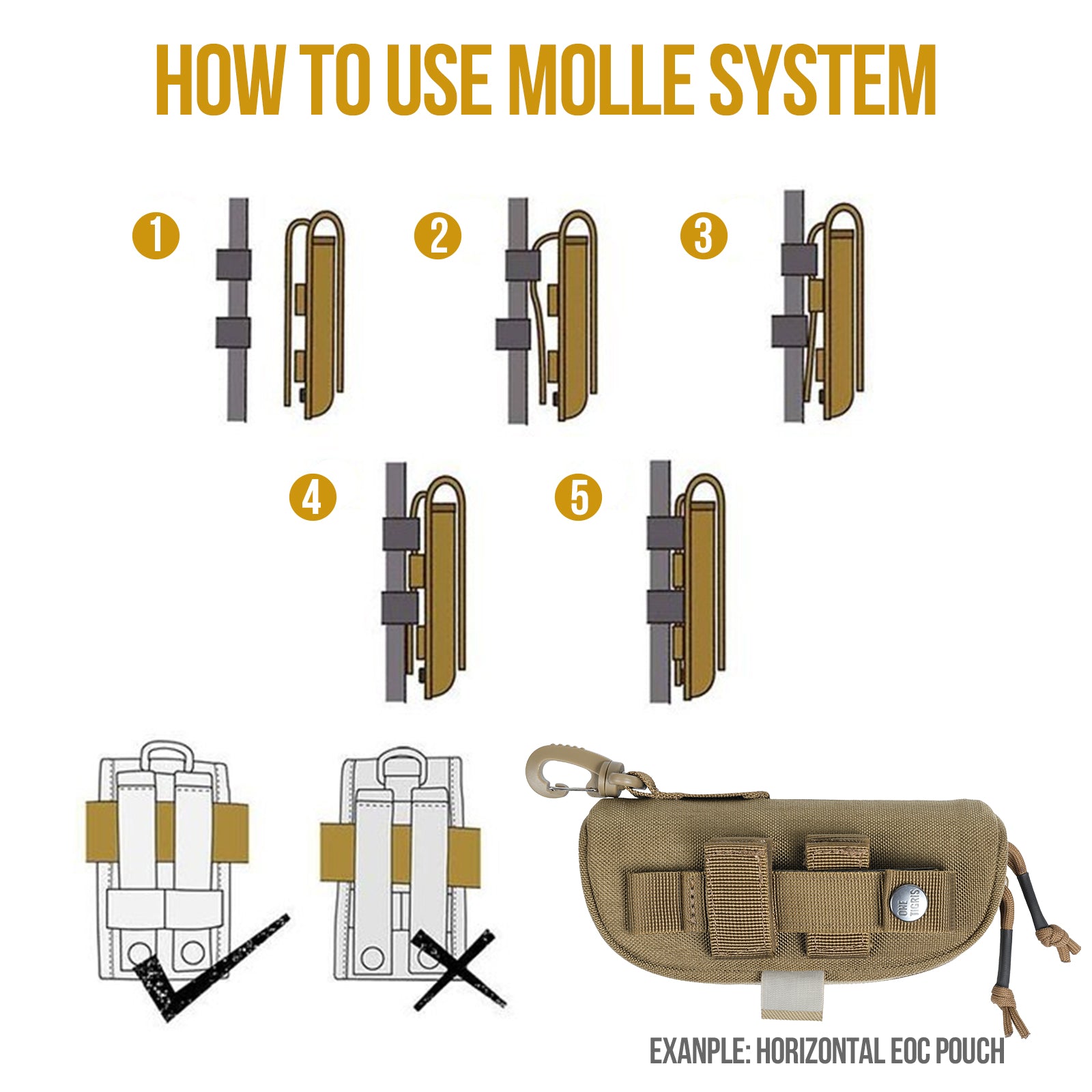 HOW TO USE MOLLE SYSTEM

1

2

3

4

5

ONE TIGRIS

EXANPLE: HORIZONTAL EOC POUCH