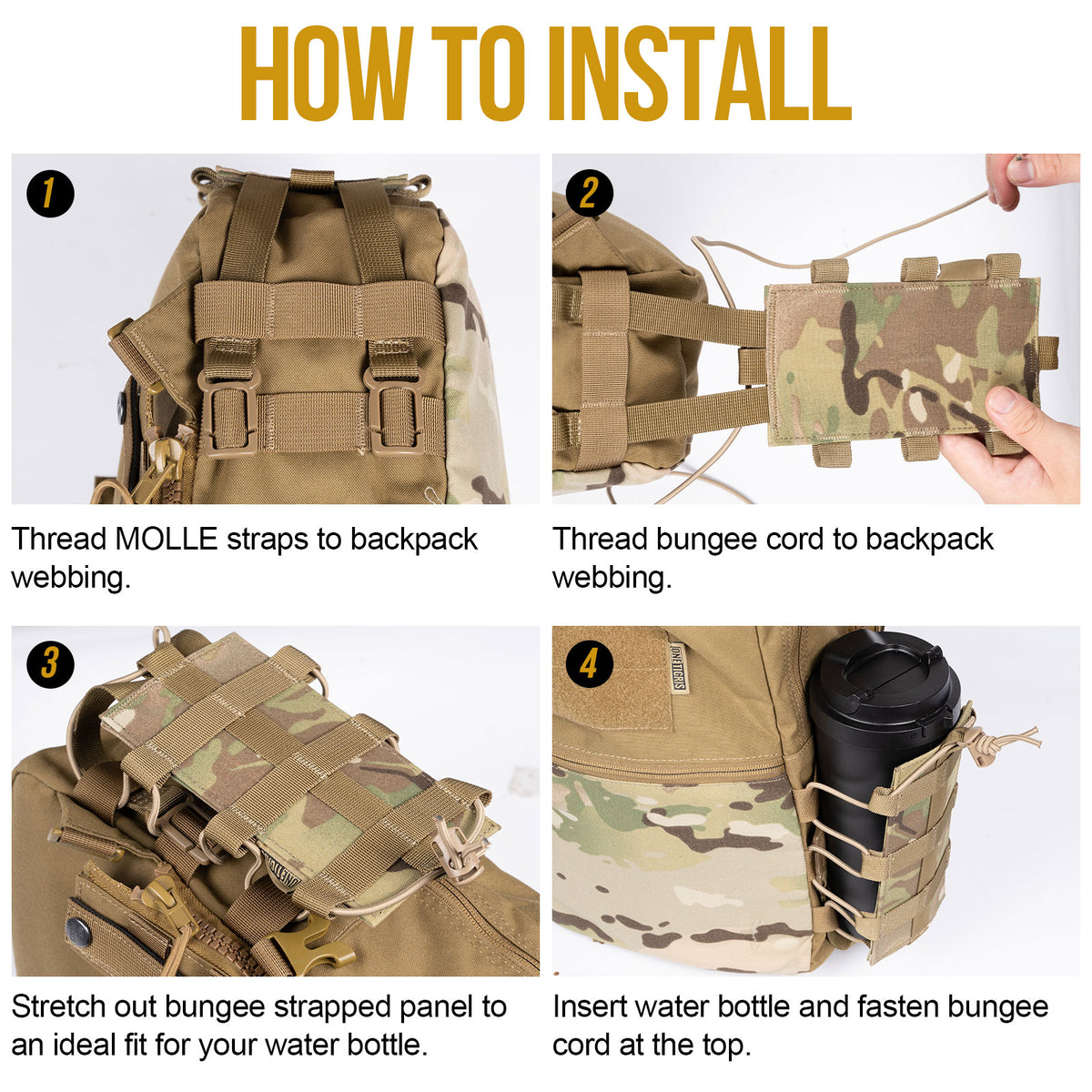 HOW TO INSTALL

1

Thread MOLLE straps to backpack webbing.

2

Thread bungee cord to backpack webbing.

3

Stretch out bungee strapped panel to an ideal fit for your water bottle.

4

ONETIGRIS

Insert water bottle and fasten bungee cord at the top.