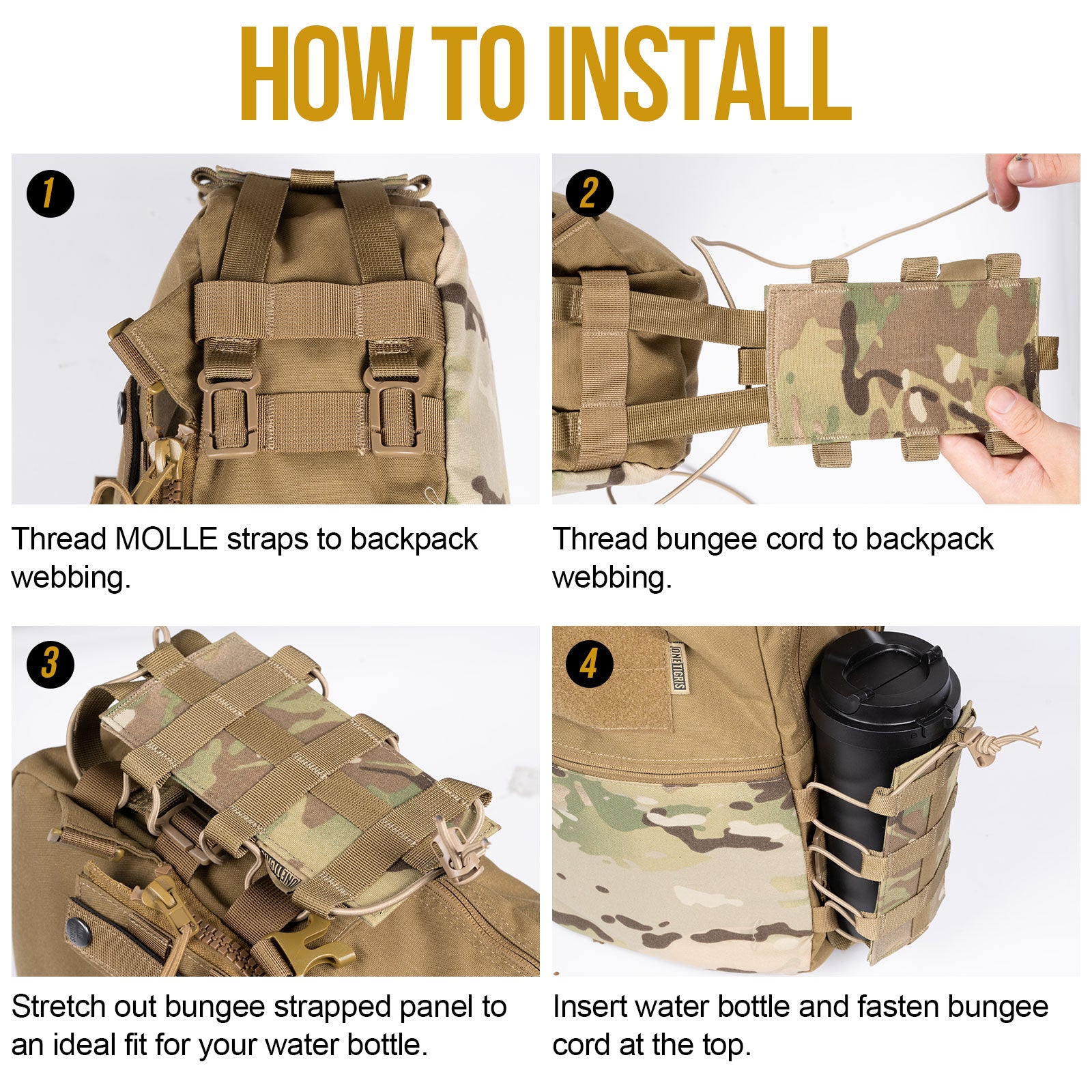 HOW TO INSTALL

1

Thread MOLLE straps to backpack webbing.

2

Thread bungee cord to backpack webbing.

3

Stretch out bungee strapped panel to an ideal fit for your water bottle.

4

ONETIGRIS

Insert water bottle and fasten bungee cord at the top.