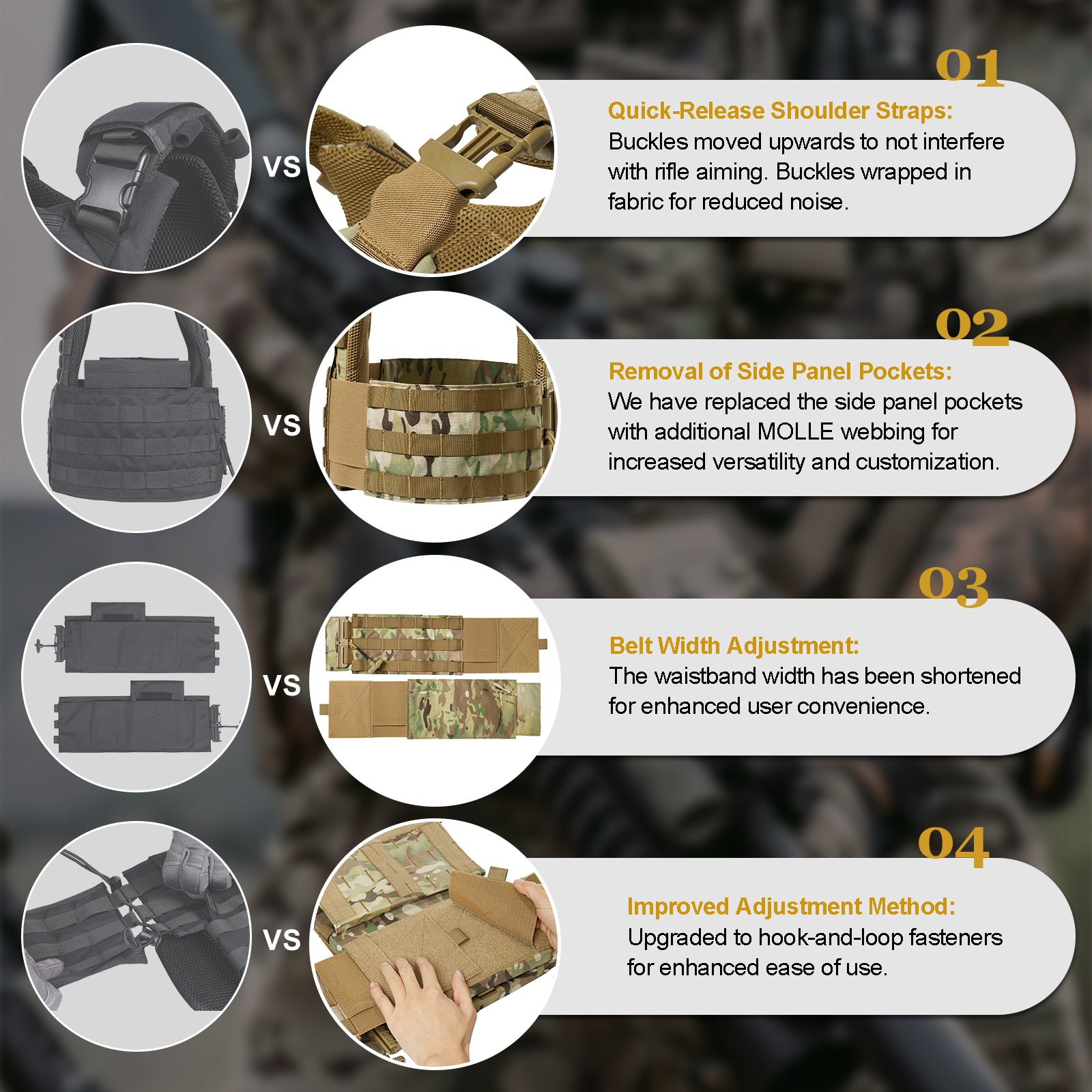 VS

01

Quick-Release Shoulder Straps:
Buckles moved upwards to not interfere with rifle aiming. Buckles wrapped in fabric for reduced noise.

VS

02

Removal of Side Panel Pockets:
We have replaced the side panel pockets with additional MOLLE webbing for increased versatility and customization.

VS

03

Belt Width Adjustment:
The waistband width has been shortened for enhanced user convenience.

VS

04

Improved Adjustment Method:
Upgraded to hook-and-loop fasteners for enhanced ease of use.