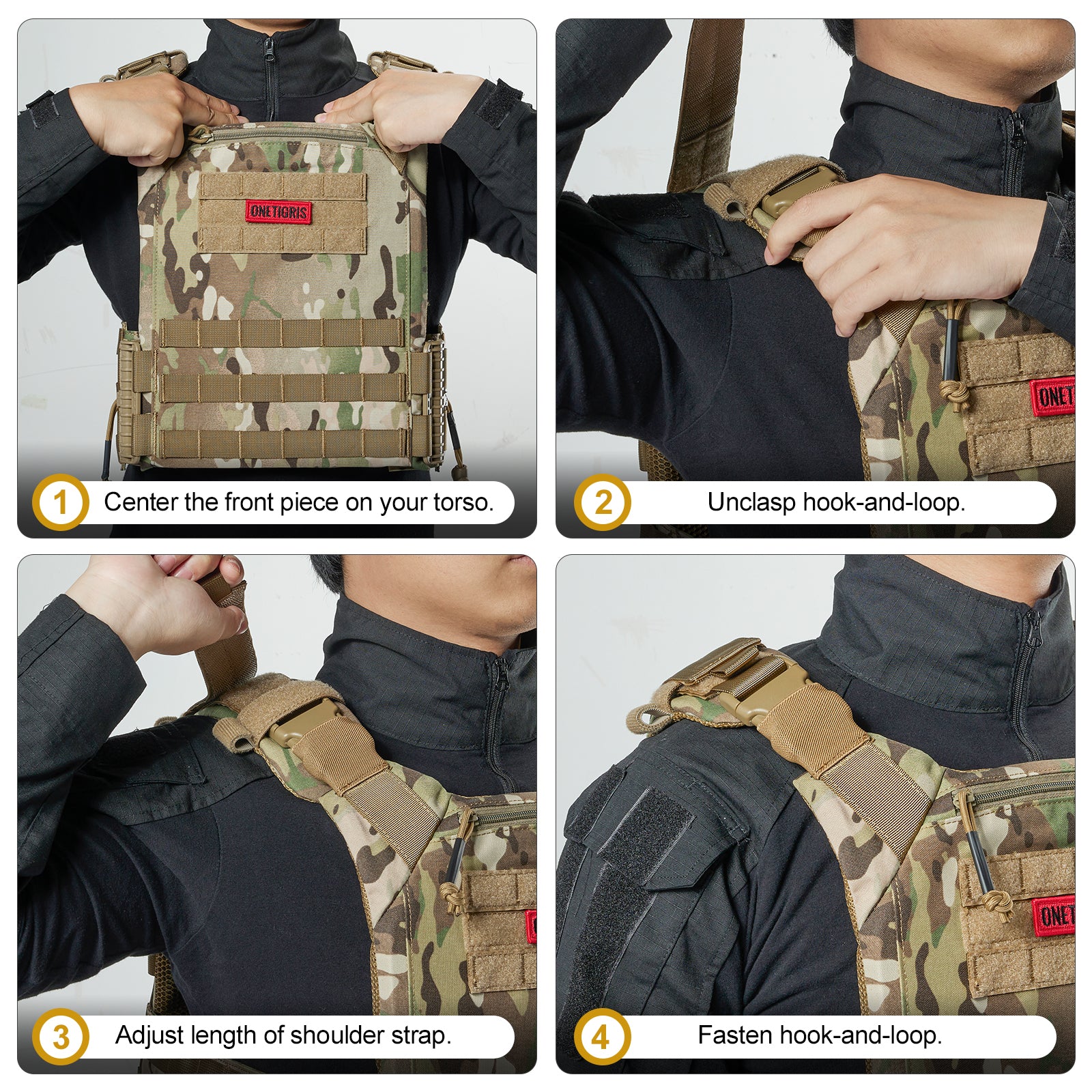 ONETIGRIS

1 Center the front piece on your torso.

ONET

2 Unclasp hook-and-loop.

3 Adjust length of shoulder strap.

ONET

4 Fasten hook-and-loop.