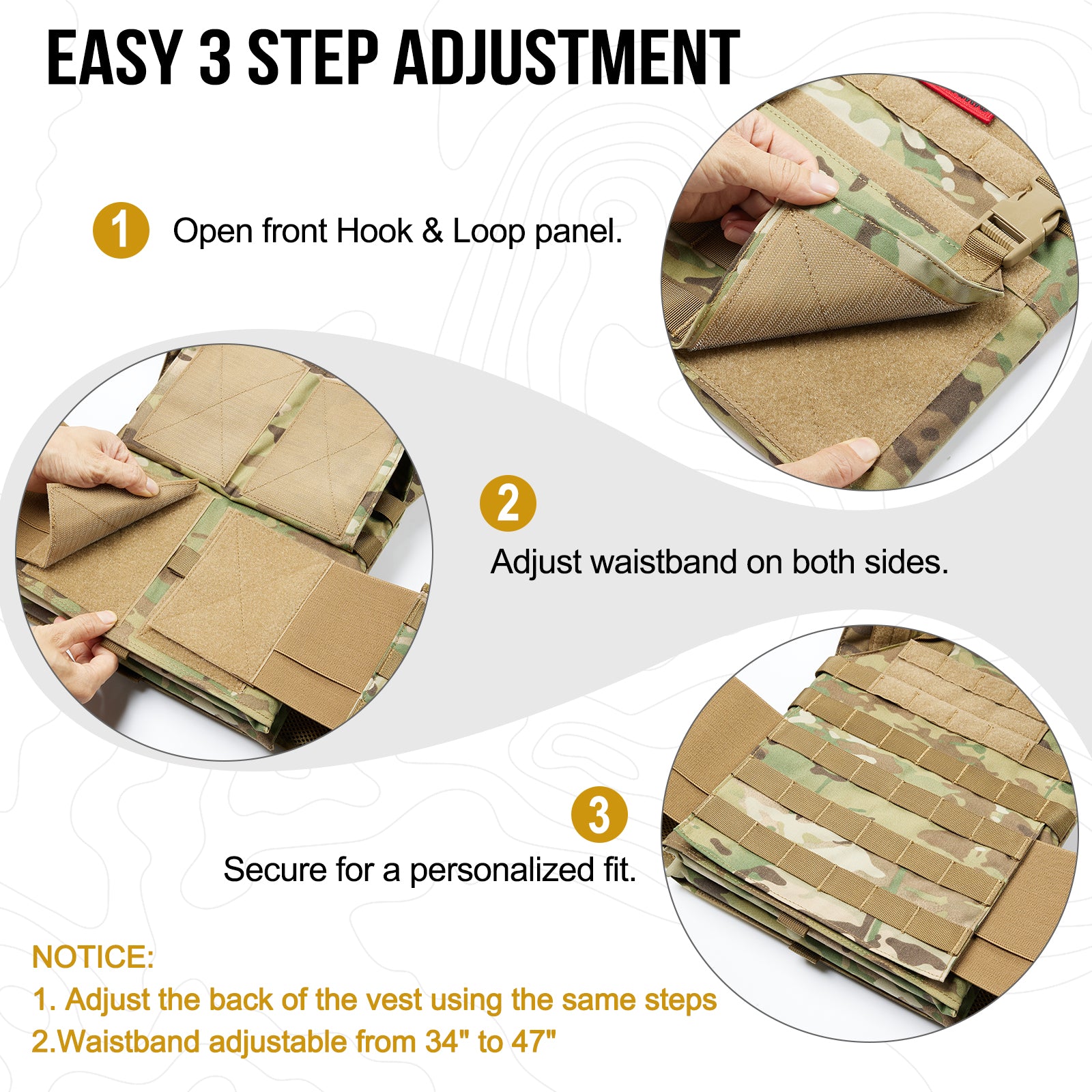 EASY 3 STEP ADJUSTMENT

1 Open front Hook & Loop panel.

2 Adjust waistband on both sides.

3 Secure for a personalized fit.

NOTICE:
1. Adjust the back of the vest using the same steps
2.Waistband adjustable from 34" to 47"