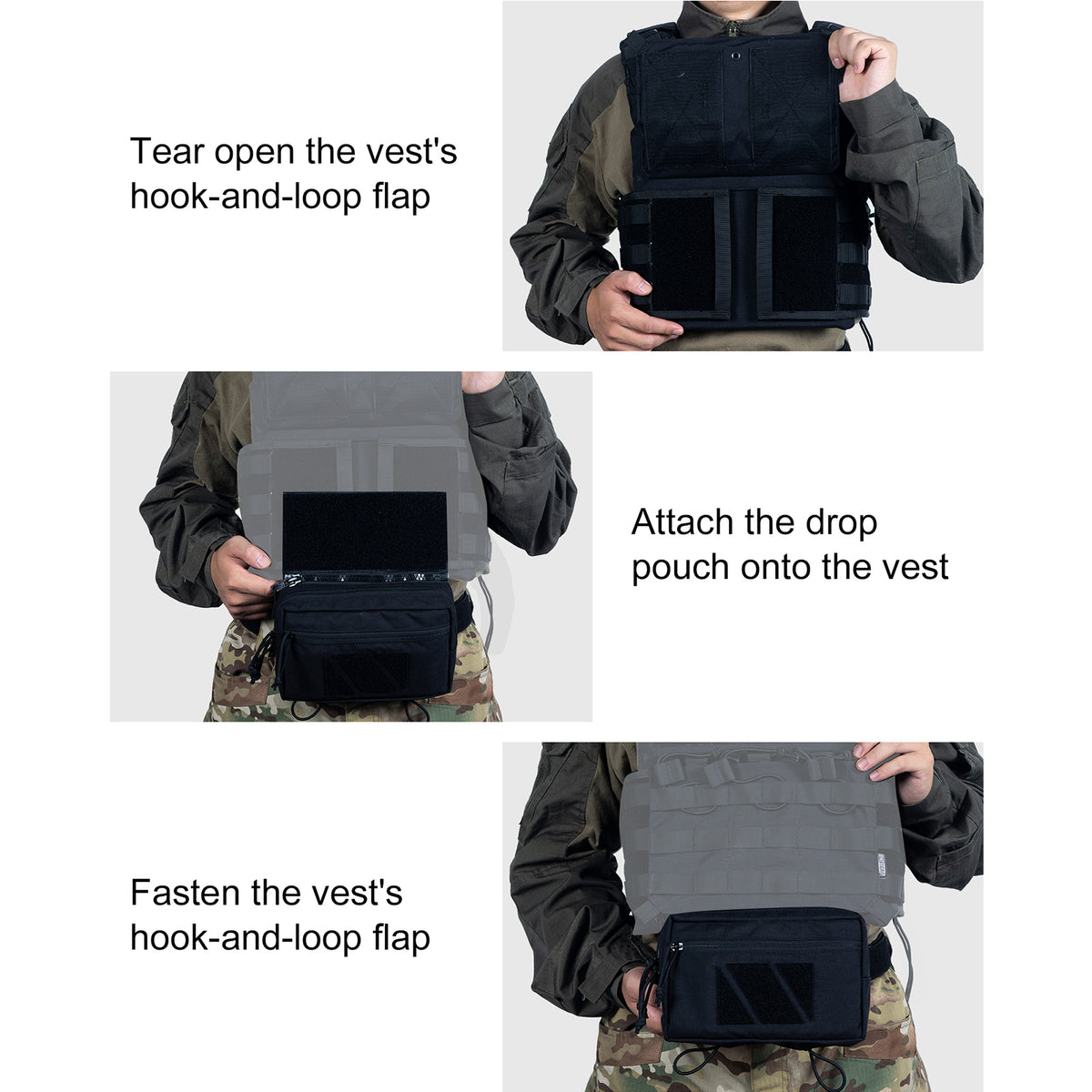 Tear open the vest's hook-and-loop flap

Attach the drop pouch onto the vest

Fasten the vest's hook-and-loop flap