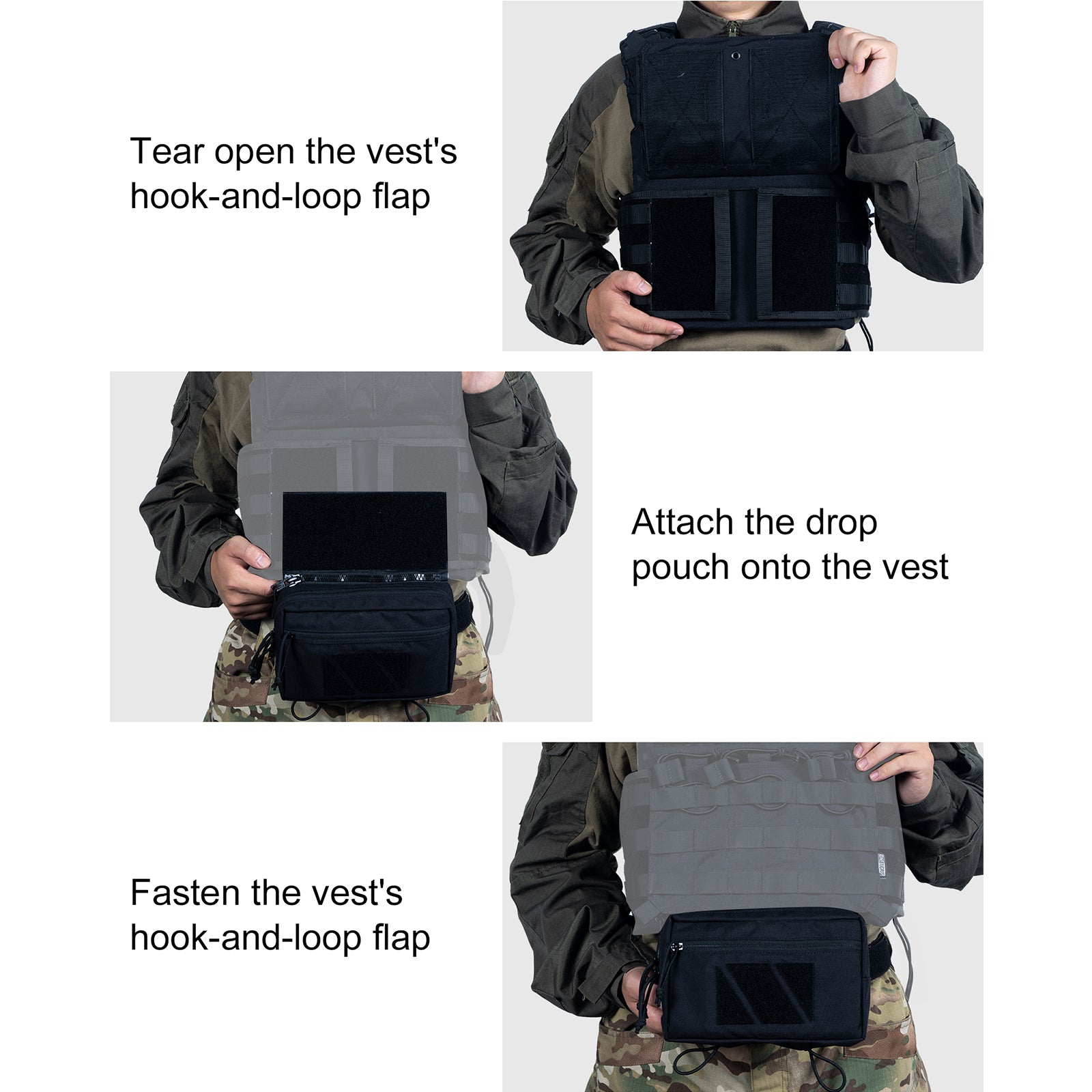 Tear open the vest's hook-and-loop flap

Attach the drop pouch onto the vest

Fasten the vest's hook-and-loop flap