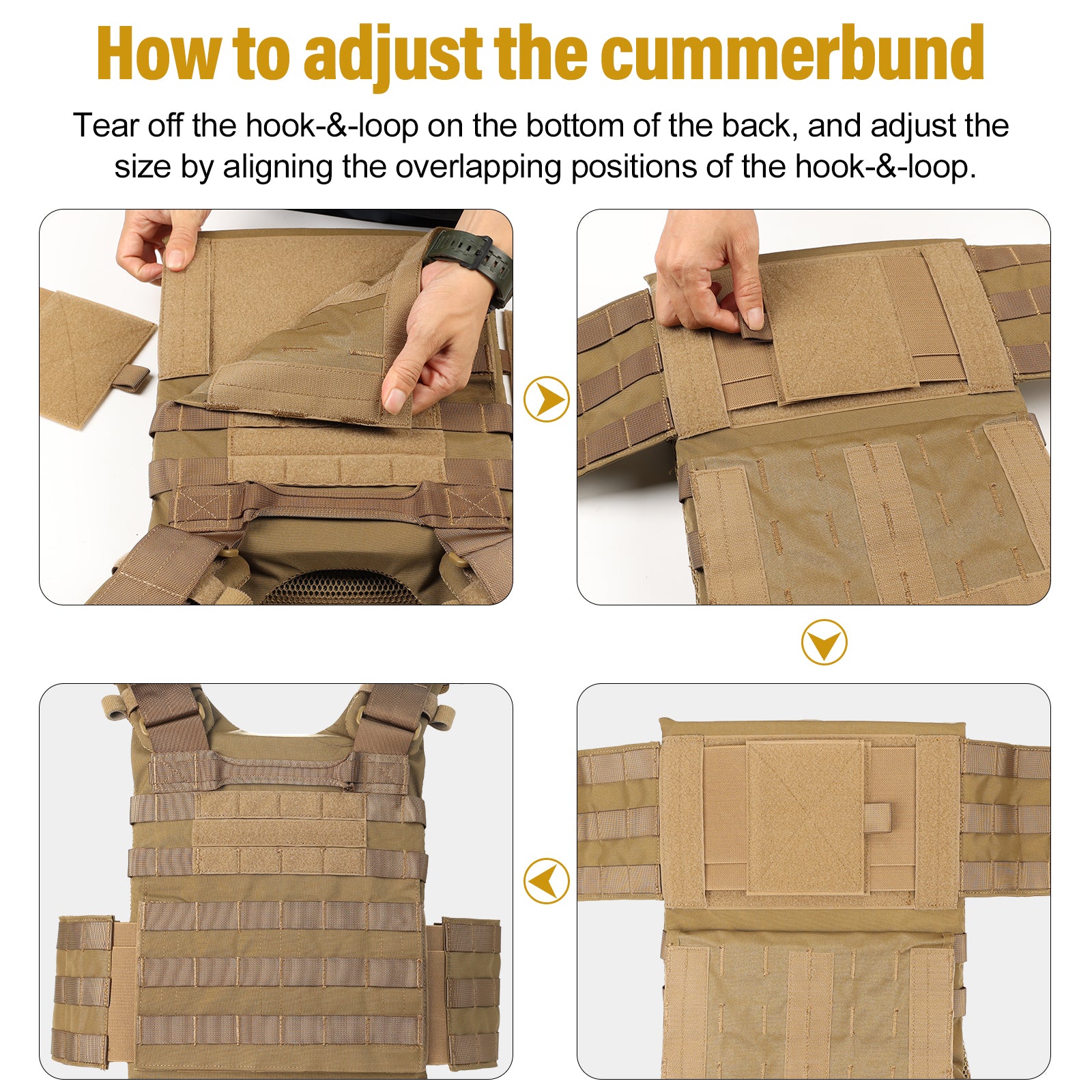 How to adjust the cummerbund

Tear off the hook-&-loop on the bottom of the back, and adjust the size by aligning the overlapping positions of the hook-&-loop.