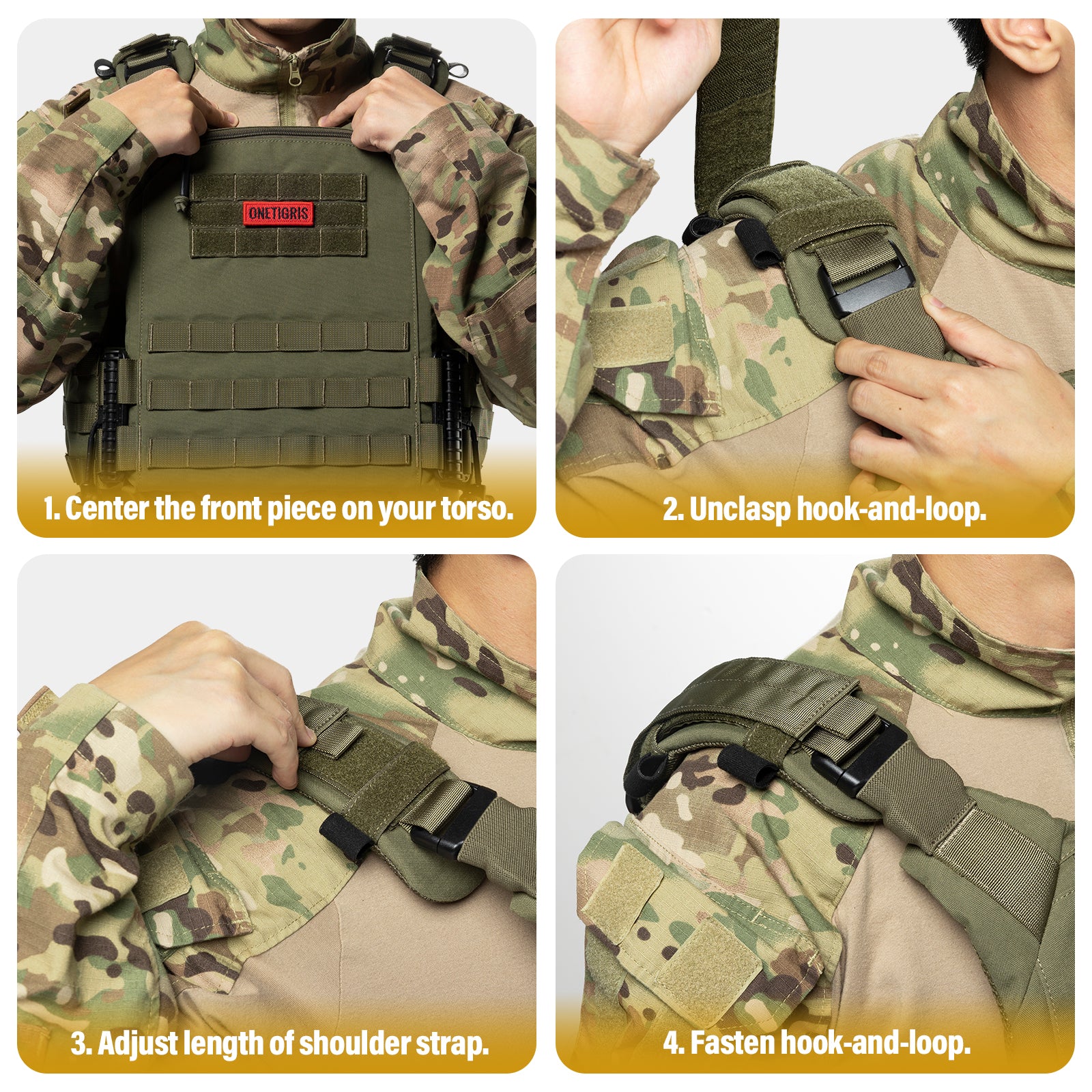 ONETIGRIS

1. Center the front piece on your torso.

2. Unclasp hook-and-loop.

3. Adjust length of shoulder strap.

4. Fasten hook-and-loop.