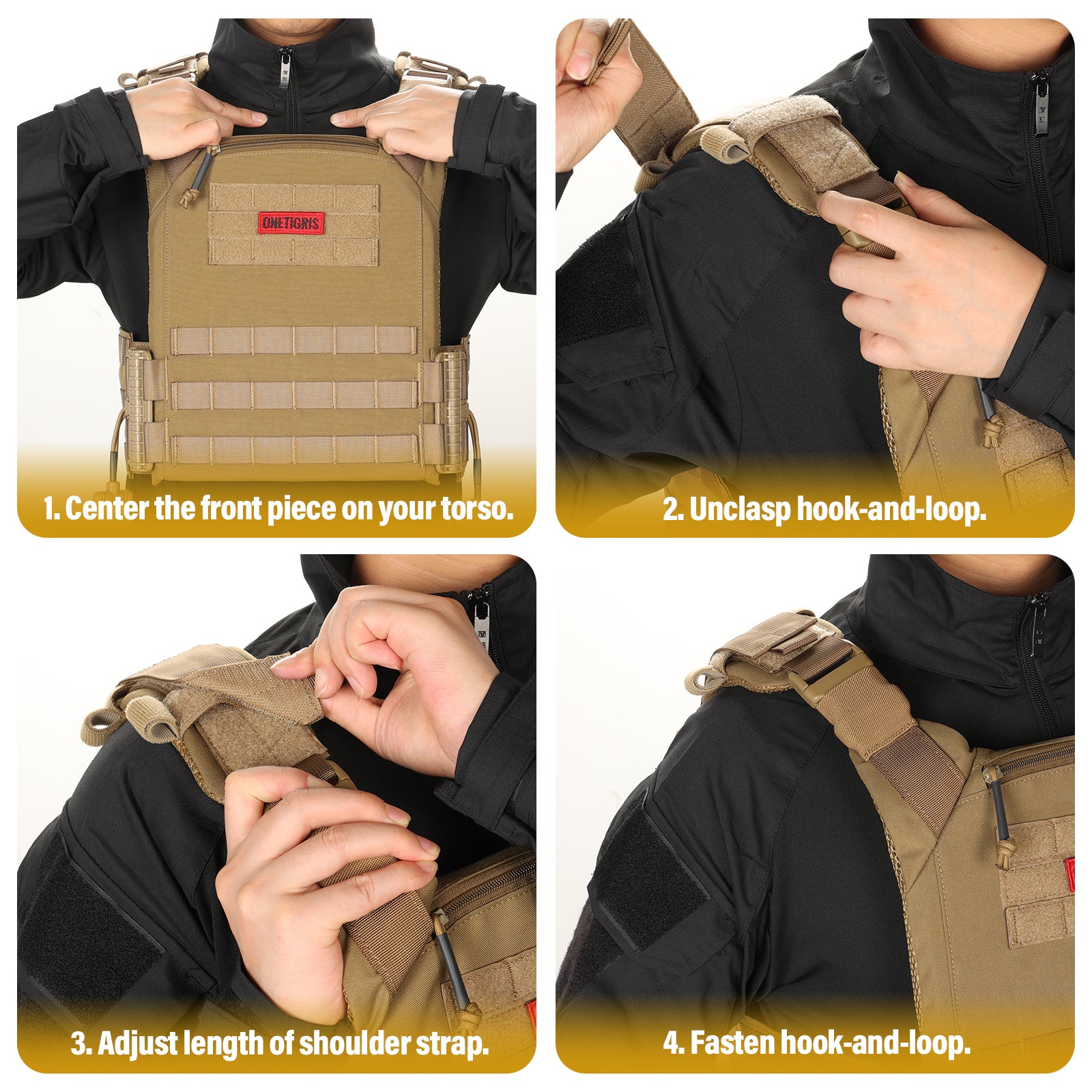 ONETIGRIS

1. Center the front piece on your torso.

2. Unclasp hook-and-loop.

3. Adjust length of shoulder strap.

4. Fasten hook-and-loop.