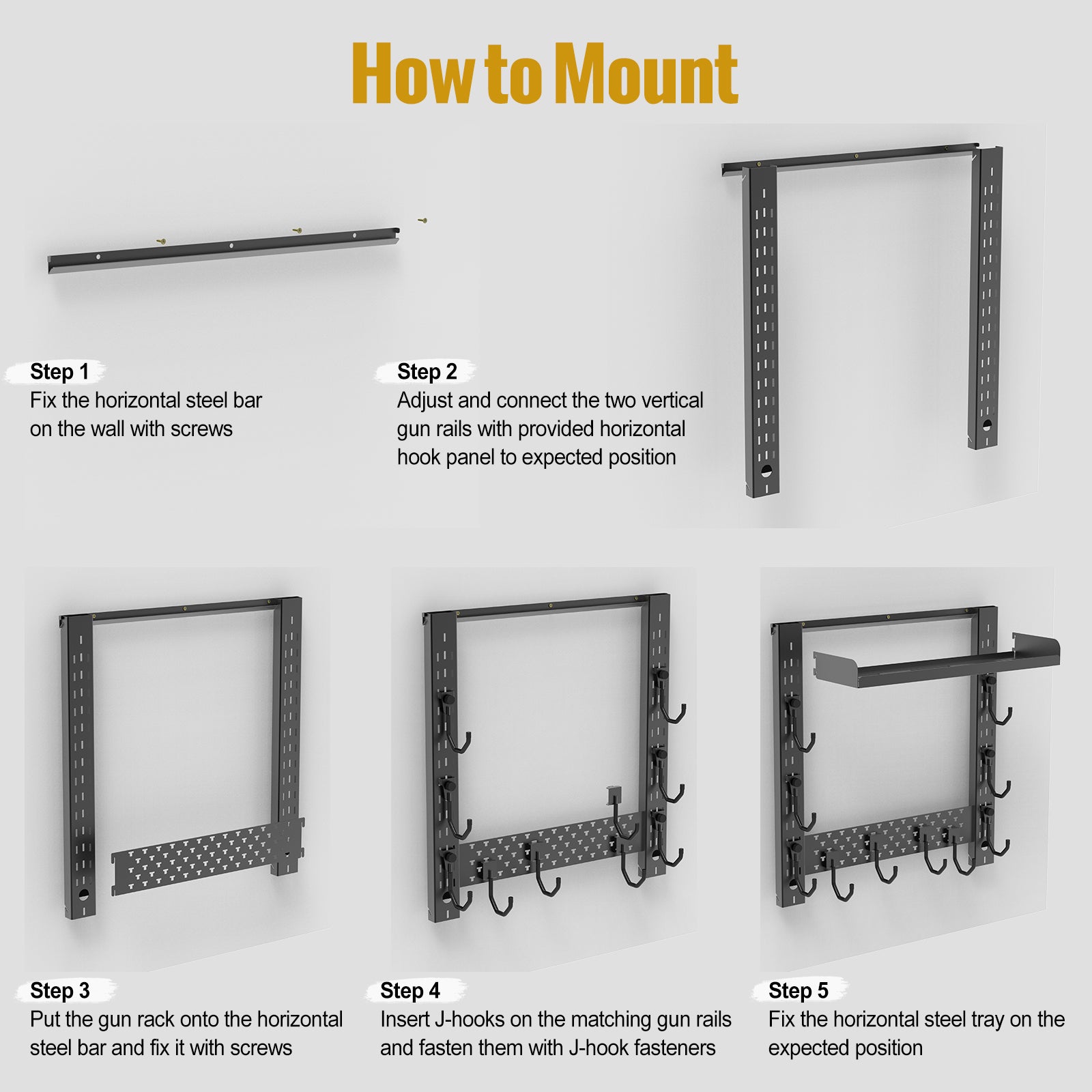 How to Mount

Step 1
Fix the horizontal steel bar on the wall with screws

Step 2
Adjust and connect the two vertical gun rails with provided horizontal hook panel to expected position

Step 3
Put the gun rack onto the horizontal steel bar and fix it with screws

Step 4
Insert J-hooks on the matching gun rails and fasten them with J-hook fasteners

Step 5
Fix the horizontal steel tray on the expected position