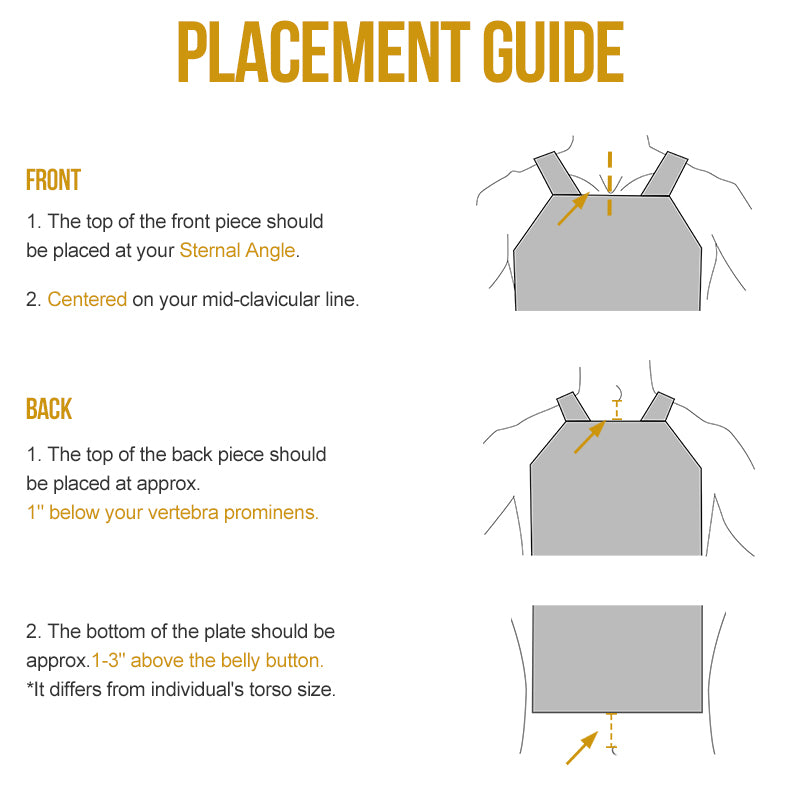 PLACEMENT GUIDE

FRONT

1. The top of the front piece should be placed at your Sternal Angle.

2. Centered on your mid-clavicular line.

BACK

1. The top of the back piece should be placed at approx. 1'' below your vertebra prominens.

2. The bottom of the plate should be approx.1-3'' above the belly button.
*It differs from individual's torso size.