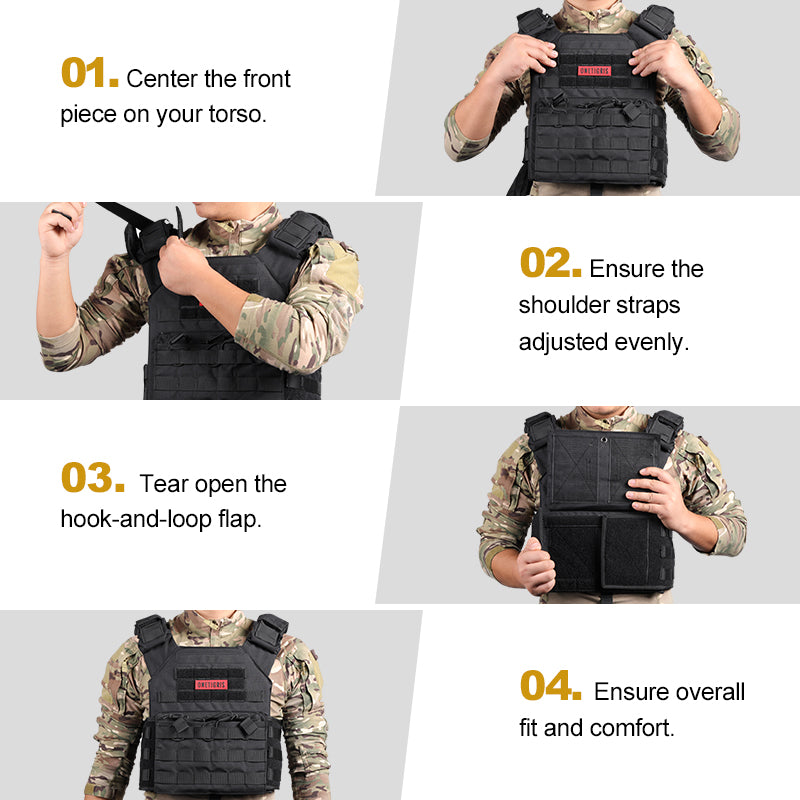 01. Center the front piece on your torso.

ONETIGRIS

02. Ensure the shoulder straps adjusted evenly.

03. Tear open the hook-and-loop flap.

ONETIGRIS

04. Ensure overall fit and comfort.